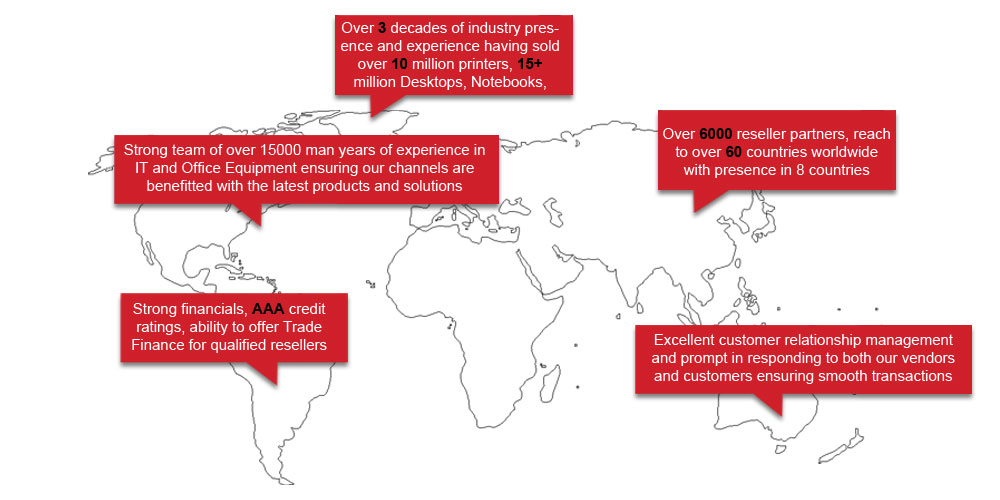 Over 3 decades of industry presence and experience having sold over 10 million printers, 15+ million Desktops, Notebooks,

Strong team of over 15000 man years of experience in IT and Office Equipment ensuring our channels are benefitted with the latest products and solutions

Over 6000 reseller partners, reach to over 60 countries worldwide with presence in 8 countries

Strong financials, AAA credit ratings, ability to offer Trade Finance for qualified resellers

Excellent customer relationship management and prompt in responding to both our vendors and customers ensuring smooth transactions